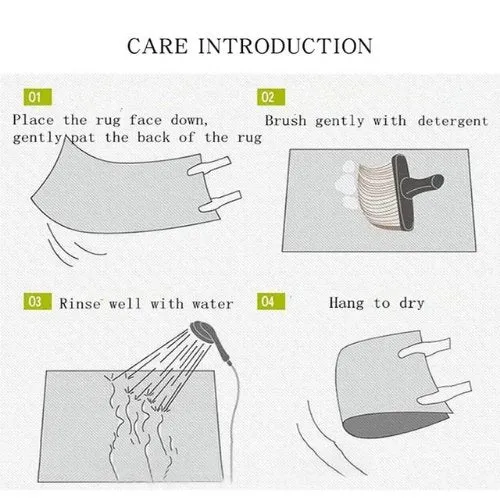 CARE INTRODUCTION

01 Place the rug face down, gently pat the back of the rug

02 Brush gently with detergent

03 Rinse well with water

04 Hang to dry